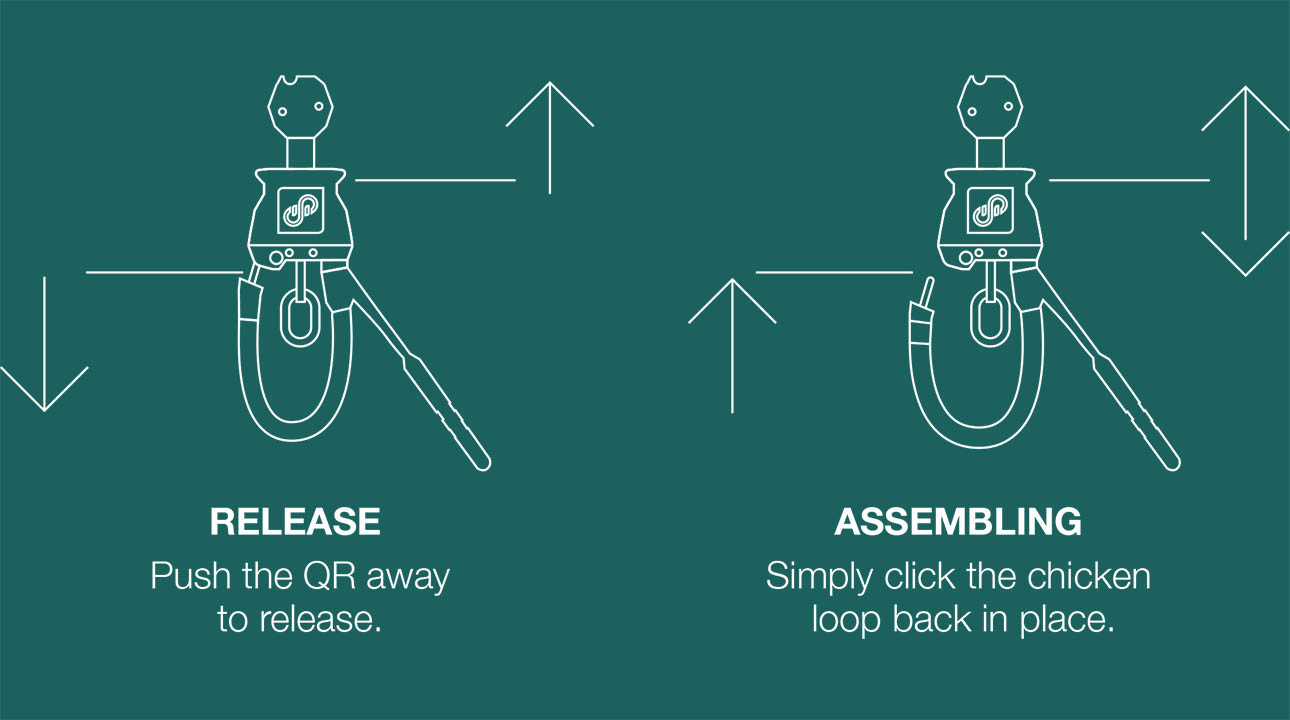 RELEASE
Push the QR away to release.

ASSEMBLING
Simply click the chicken loop back in place.